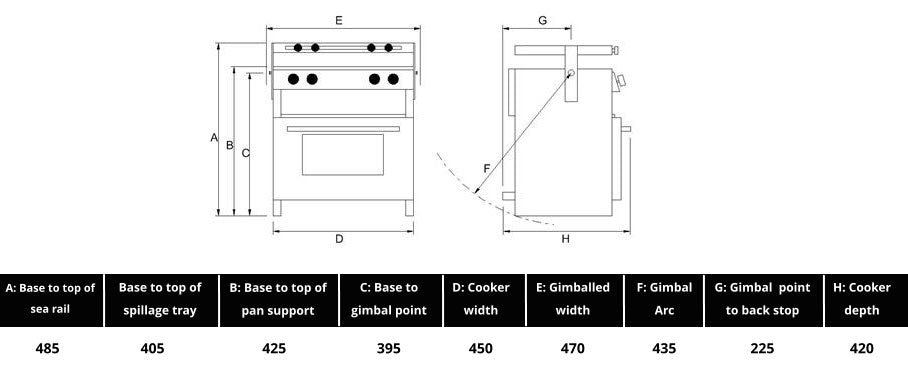 E

G

A

B

C

F

D

H

| A: Base to top of sea rail | Base to top of spillage tray | B: Base to top of pan support | C: Base to gimbal point | D: Cooker width | E: Gimballed width | F: Gimbal Arc | G: Gimbal point to back stop | H: Cooker depth |
|---|---|---|---|---|---|---|---|---|
| 485 | 405 | 425 | 395 | 450 | 470 | 435 | 225 | 420 |