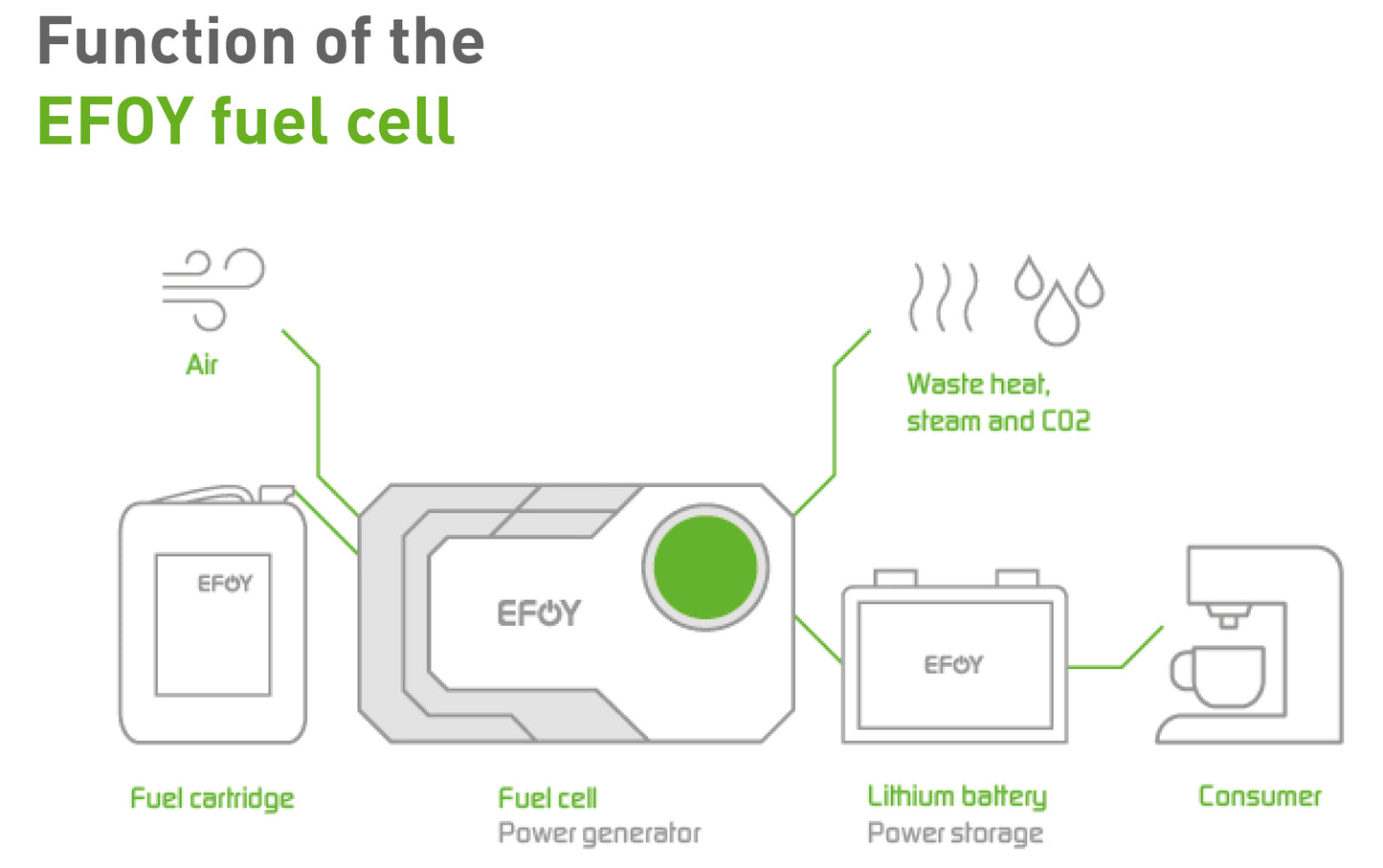 Function of the
EFOY fuel cell

Air

Waste heat, steam and CO2

EFOY

EFOY

EFOY

Fuel cartridge

Fuel cell
Power generator

Lithium battery
Power storage

Consumer