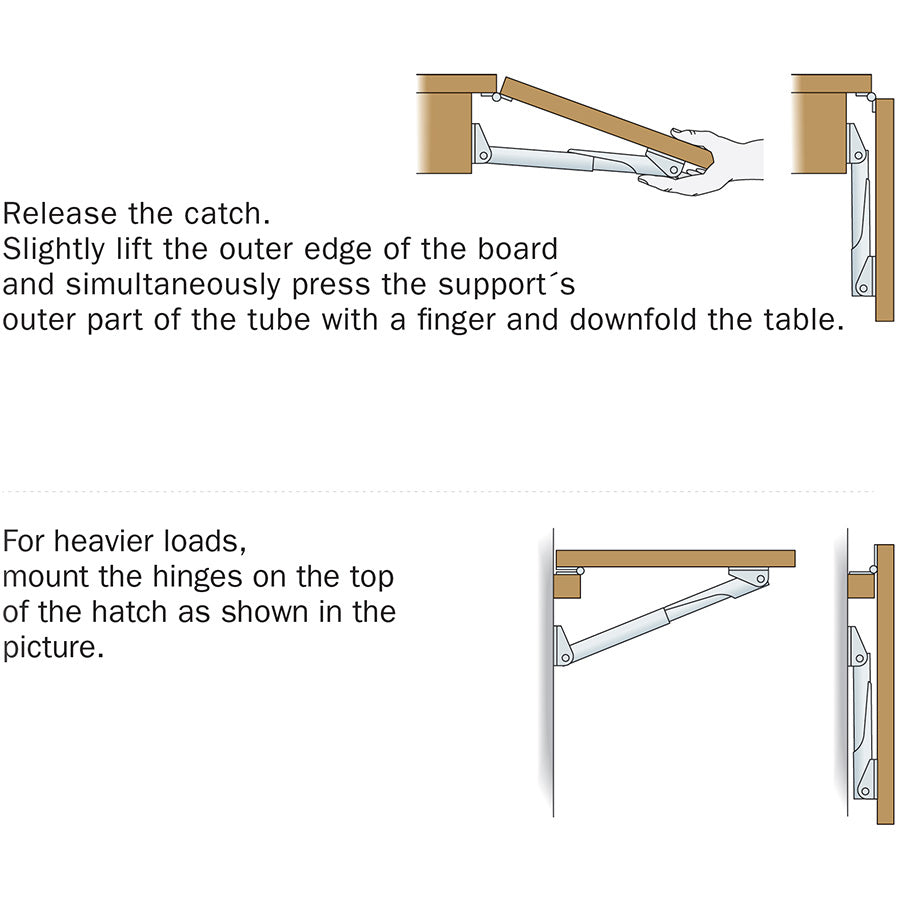 Release the catch.
Slightly lift the outer edge of the board and simultaneously press the support´s outer part of the tube with a finger and downfold the table.

For heavier loads, mount the hinges on the top of the hatch as shown in the picture.