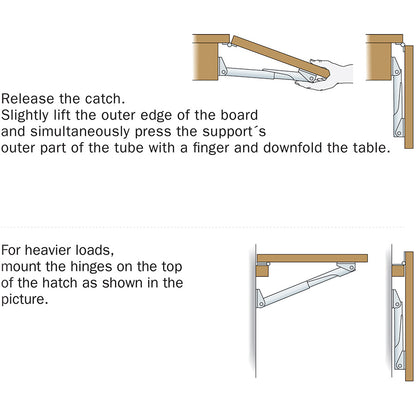 Release the catch.
Slightly lift the outer edge of the board and simultaneously press the support´s outer part of the tube with a finger and downfold the table.

For heavier loads, mount the hinges on the top of the hatch as shown in the picture.